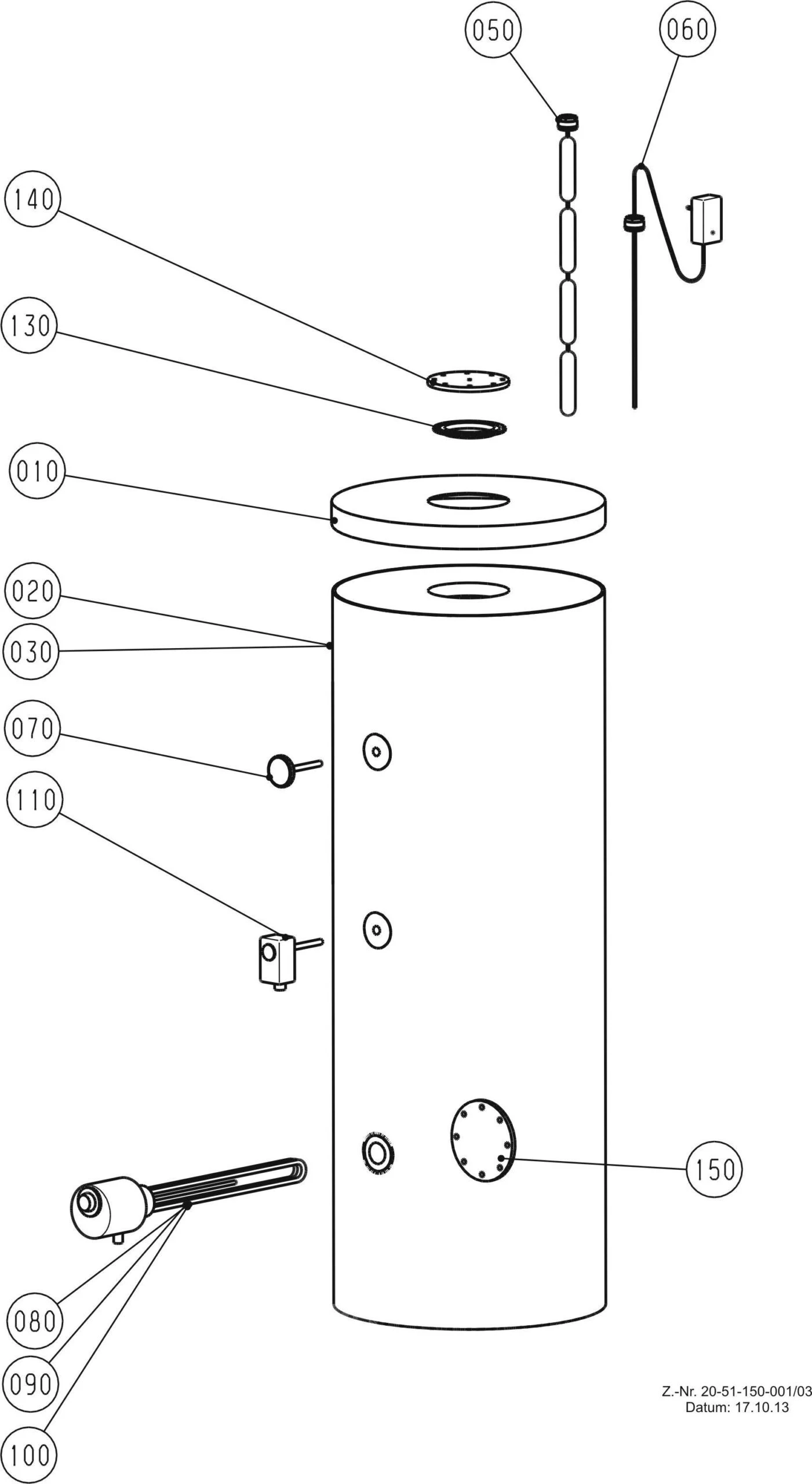 050
060
140
130
010
020
030
070
110
150
080
090
100

Z.-Nr. 20-51-150-001/03
Datum: 17.10.13