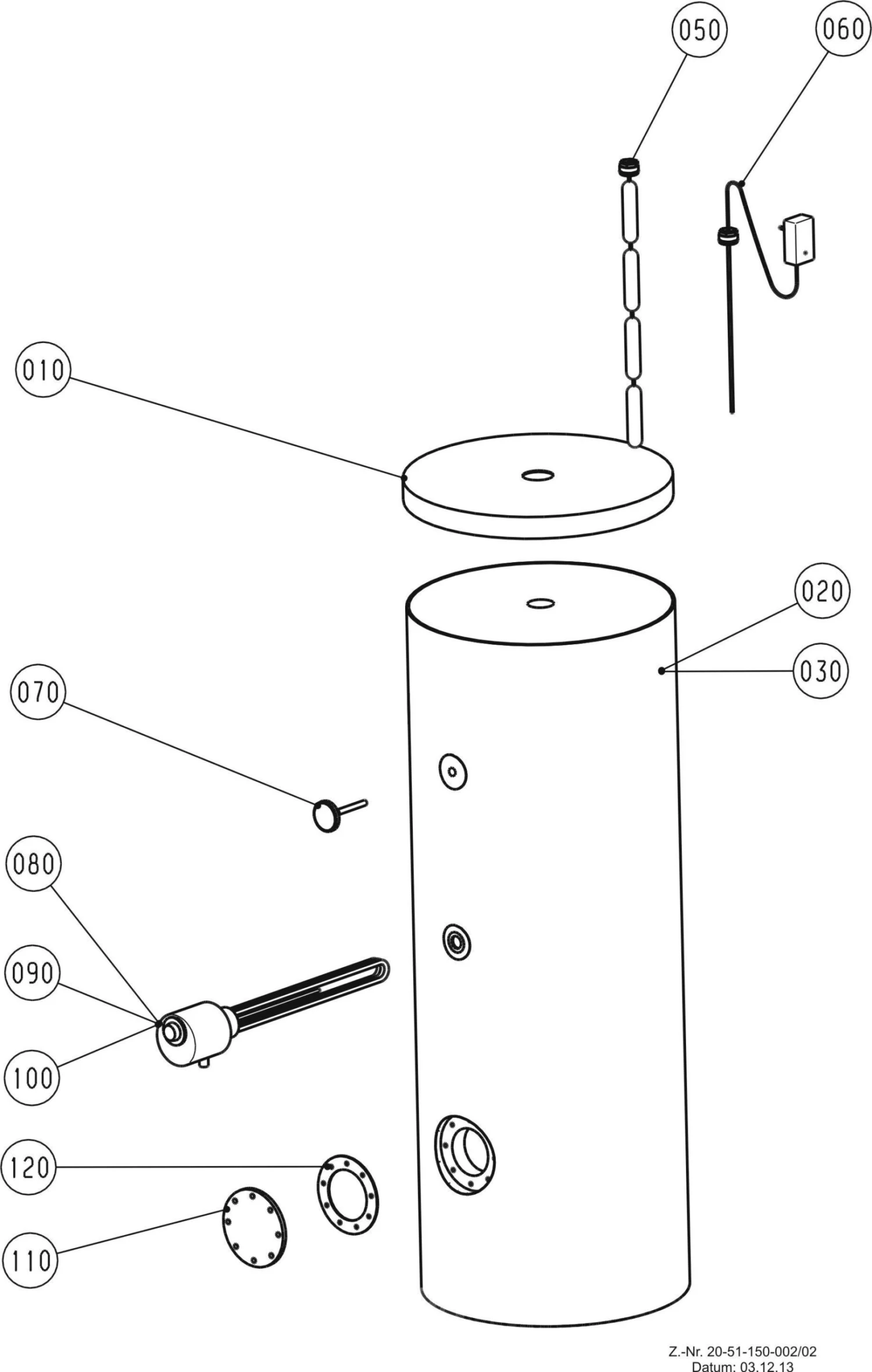 050
060
010
020
030
070
080
090
100
120
110

Z.-Nr. 20-51-150-002/02
Datum: 03.12.13