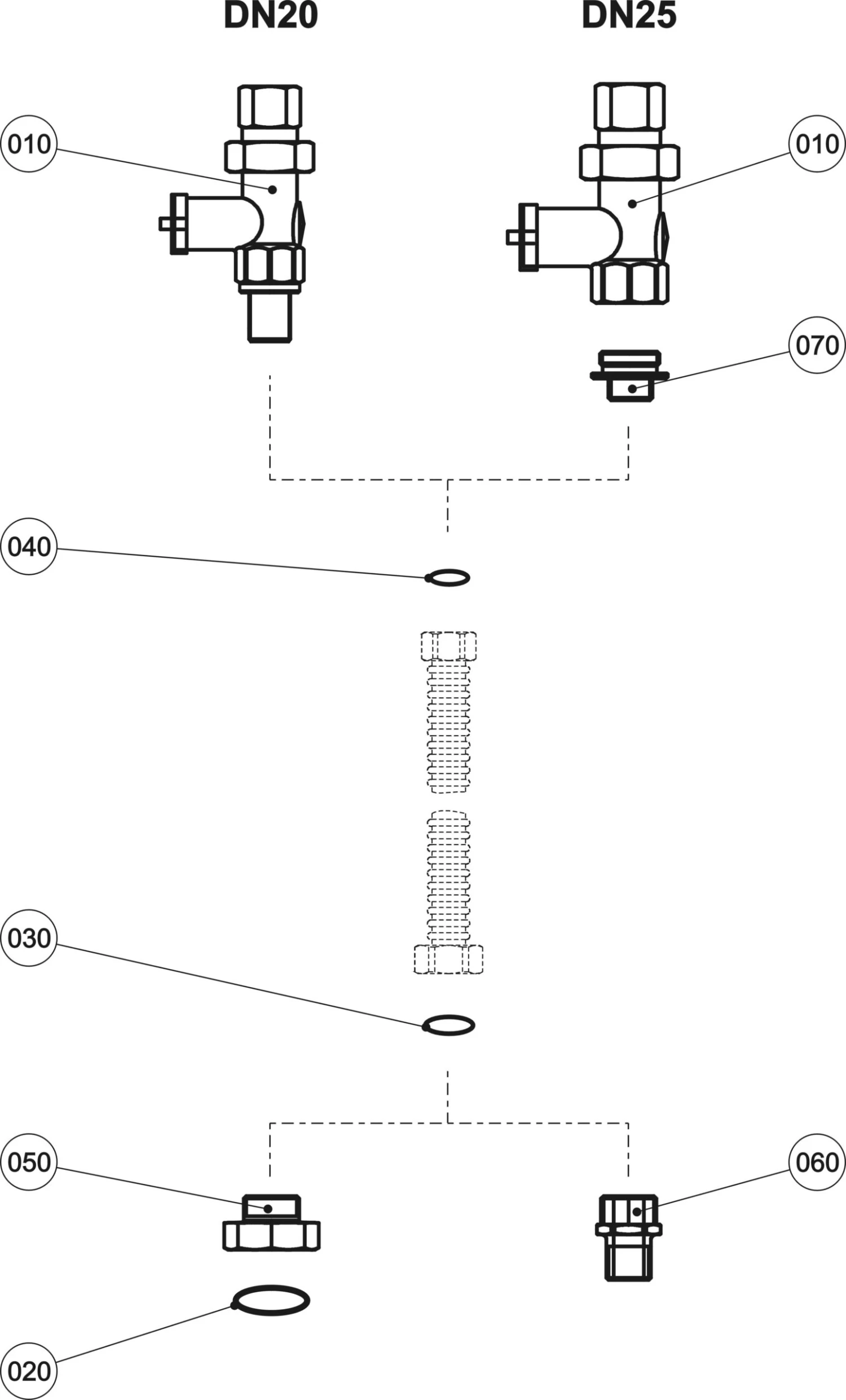 DN20

DN25

010

010

070

040

030

050

060

020