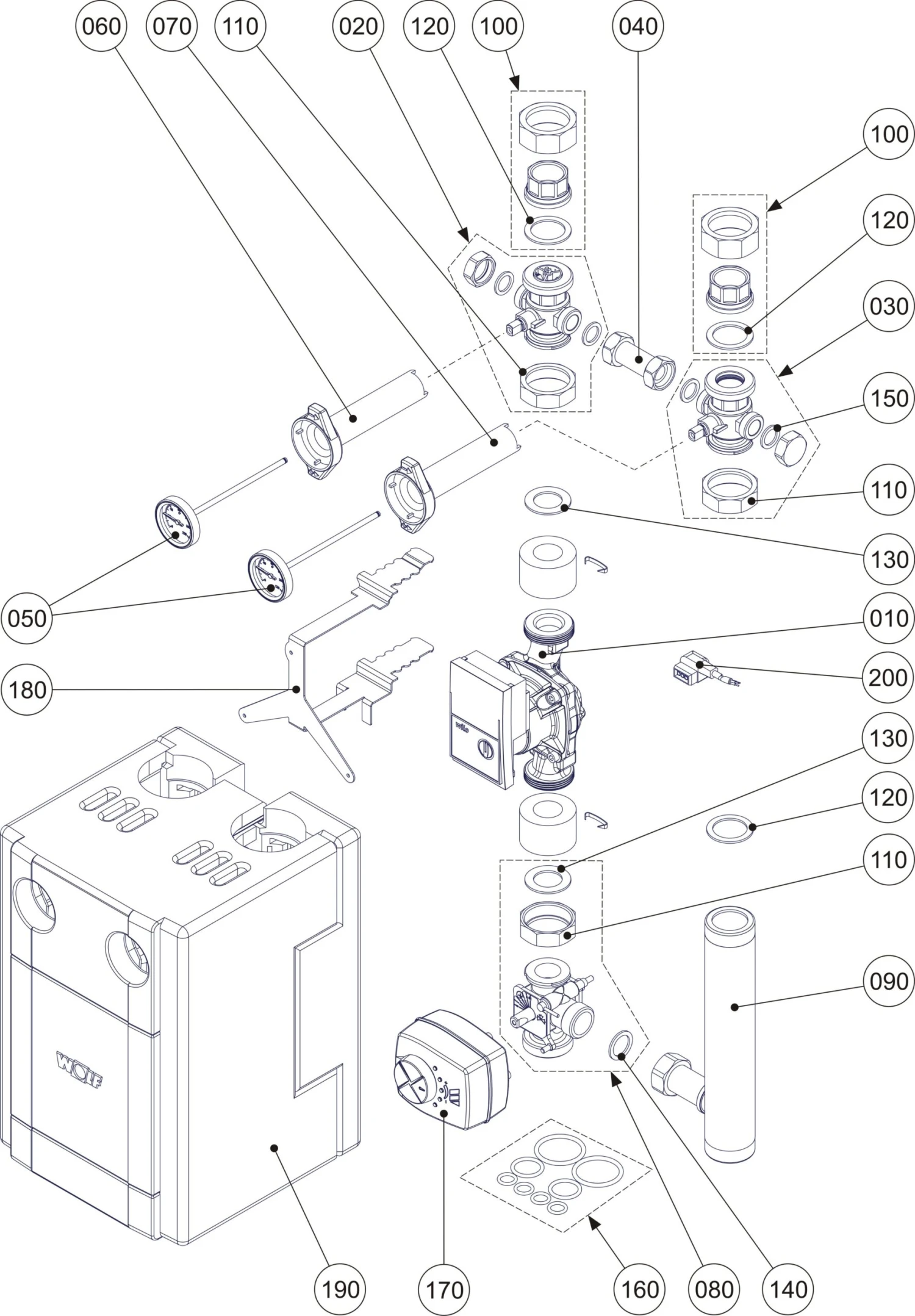 060 070 110 020 120 100 040

100

120

030

150

110

130

050

010

200

180

130

120

110

090

wilo

WOLF

190 170 160 080 140