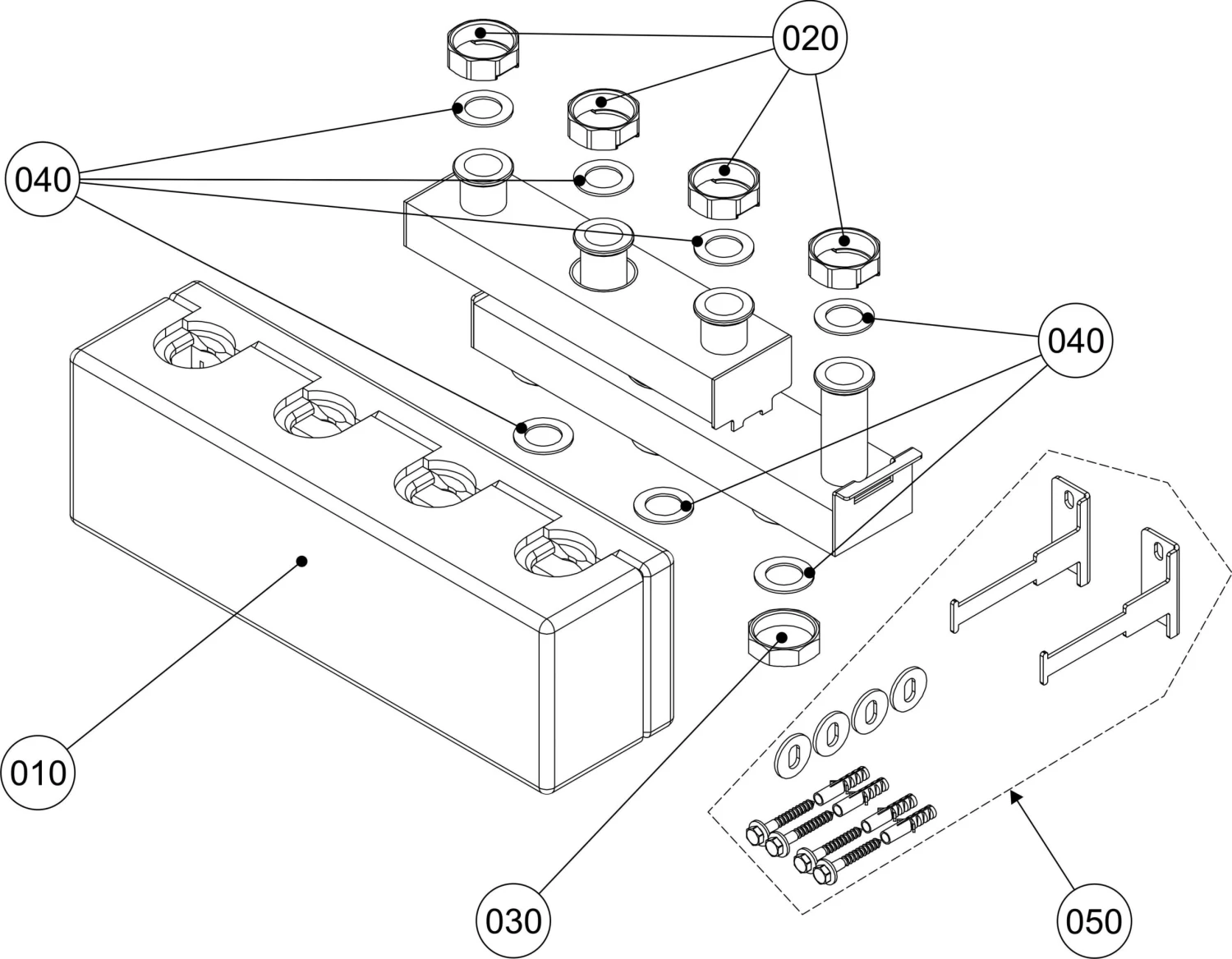 020
040
040
010
030
050