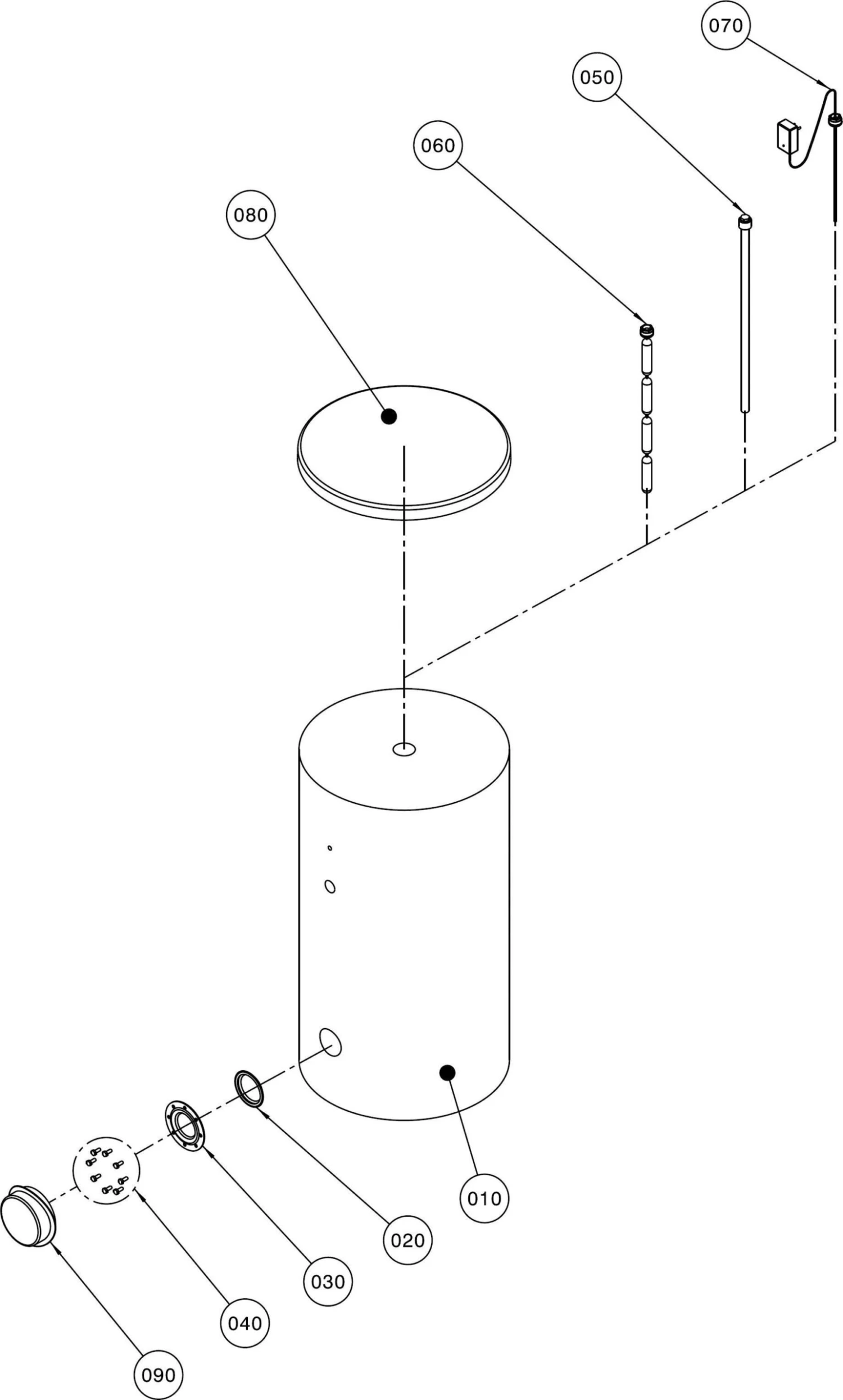 070

050

060

080

010

020

030

040

090