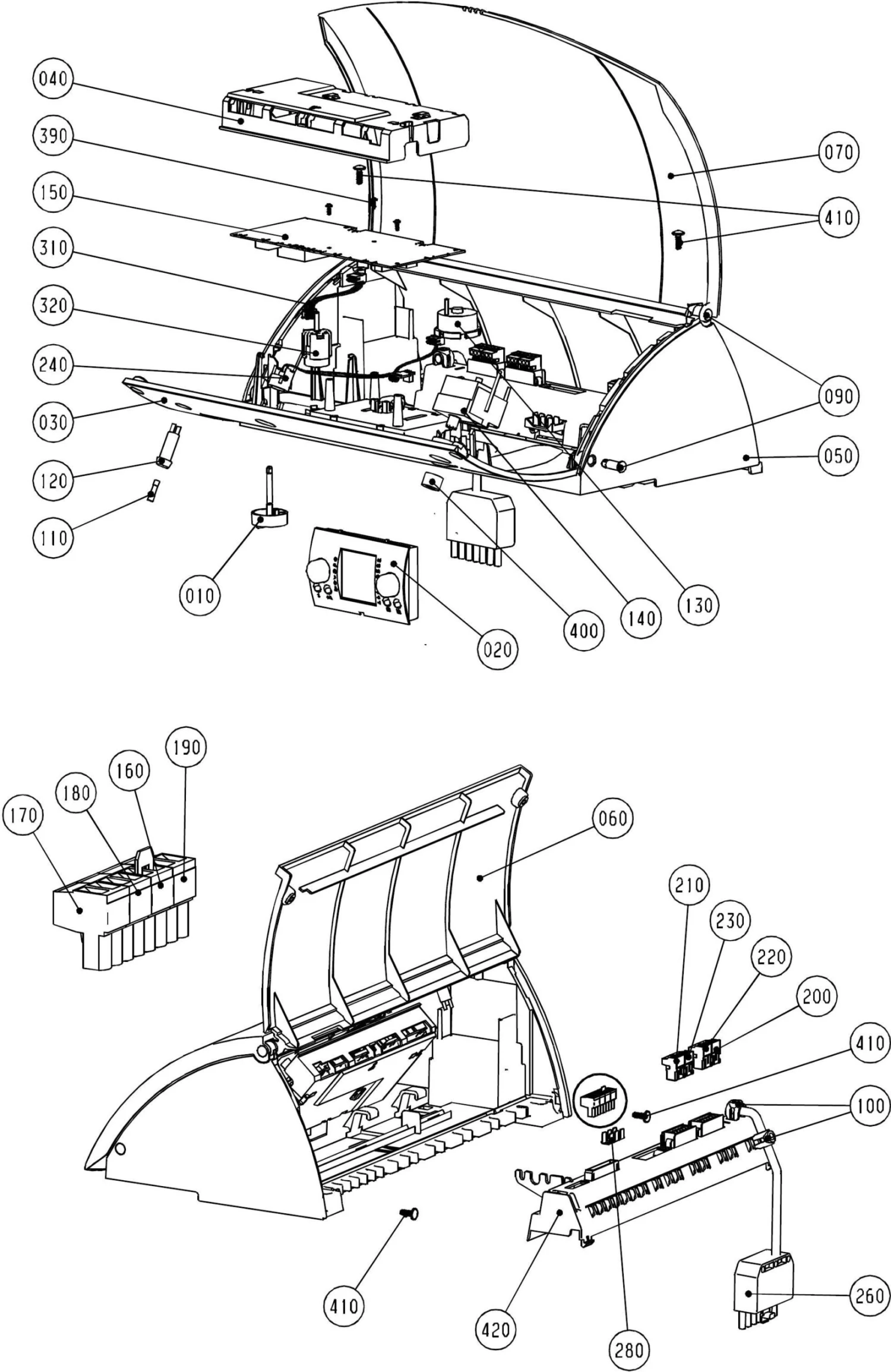 040
390
150
310
320
240
030
120
110
070
410
090
050
010
020
400
140
130
170
180
160
190
060
210
230
220
200
410
100
410
420
280
260